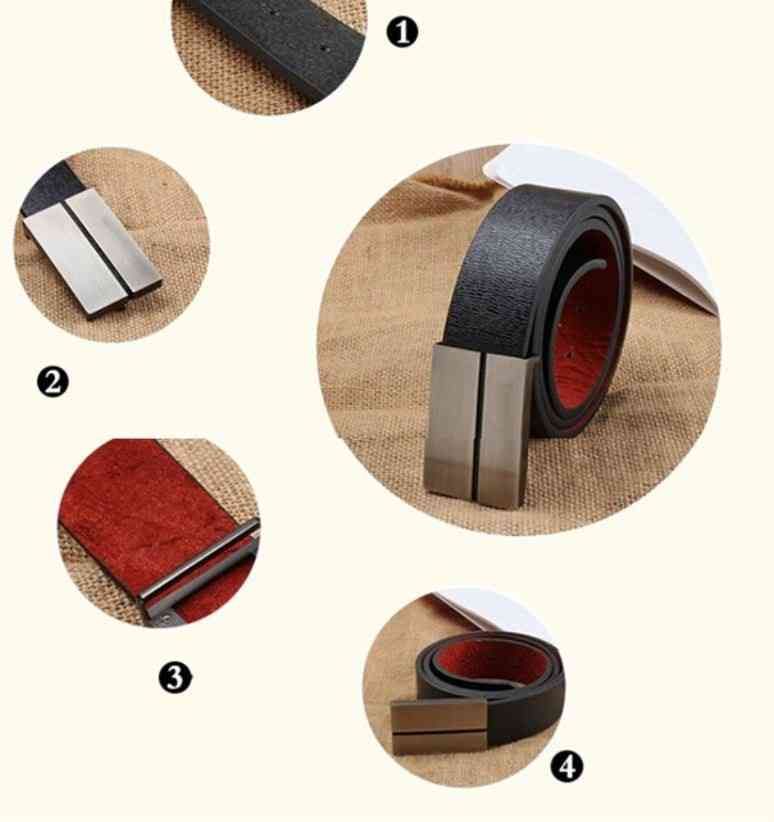 1

2

3

4